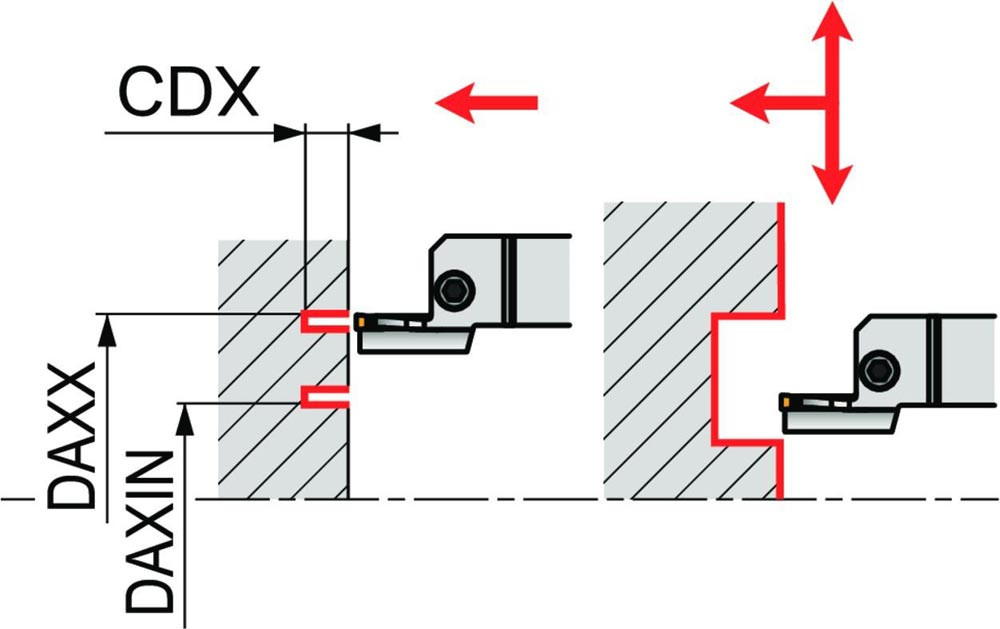 CDX
DAXX
DAXIN