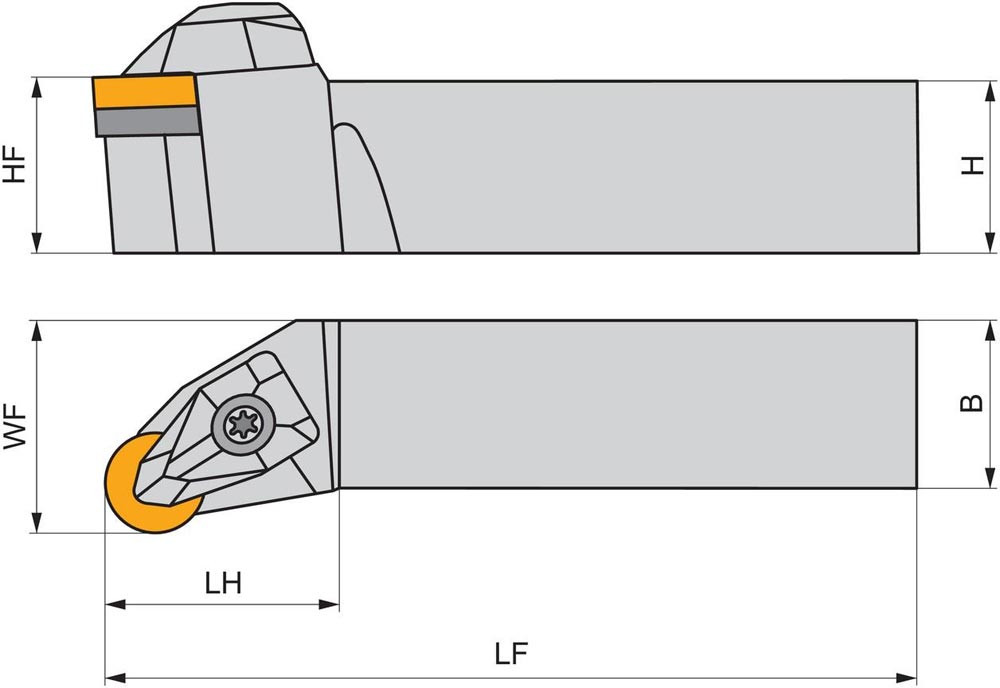 HF
H
WF
B
LH
LF